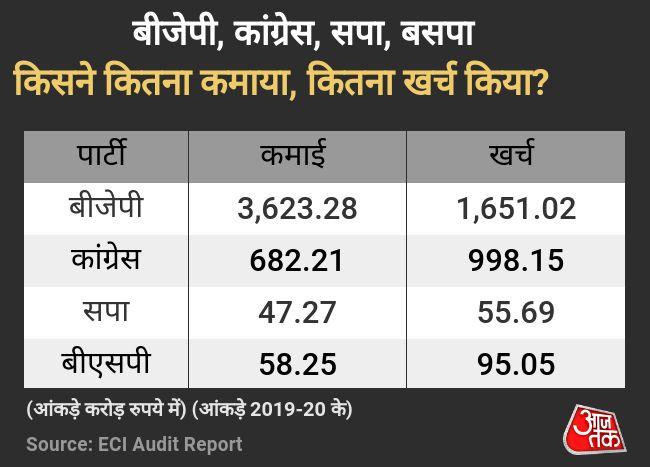 बीजेपी, कांग्रेस, सपा, बसपा
किसने कितना कमाया, कितना खर्च किया?

| पार्टी | कमाई | खर्च |
|---|---|---|
| बीजेपी | 3,623.28 | 1,651.02 |
| कांग्रेस | 682.21 | 998.15 |
| सपा | 47.27 | 55.69 |
| बीएसपी | 58.25 | 95.05 |

(आंकड़े करोड़ रुपये में) (आंकड़े 2019-20 के)

Source: ECI Audit Report

आज तक