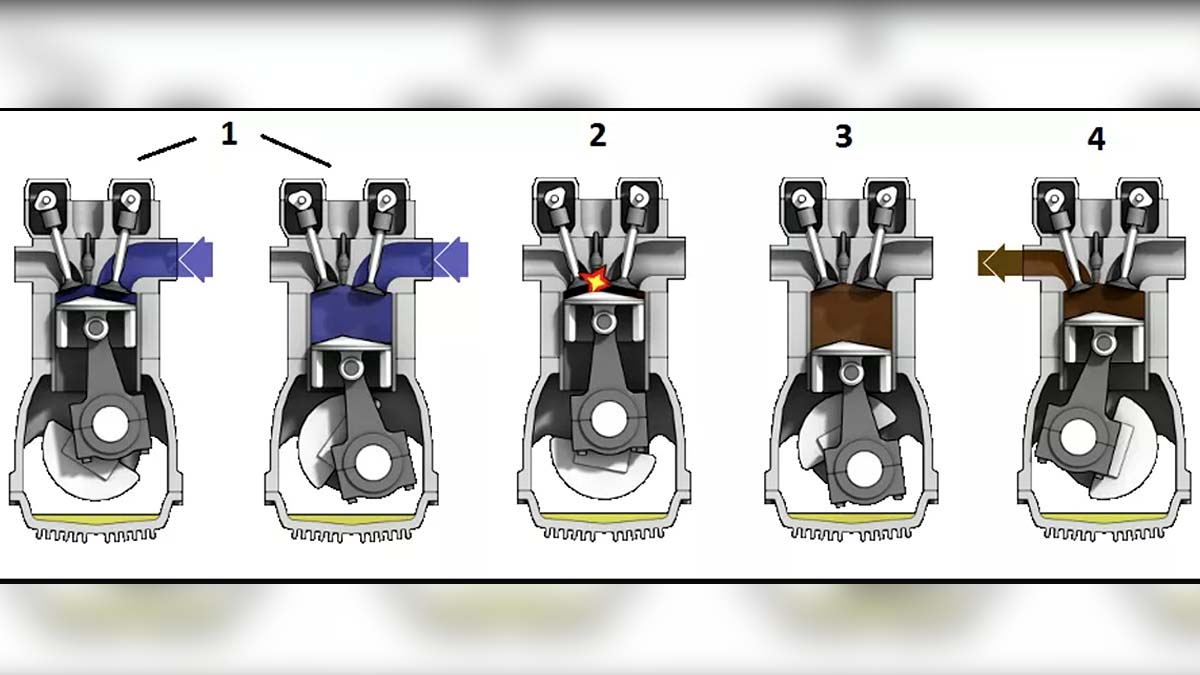 1

2

3

4