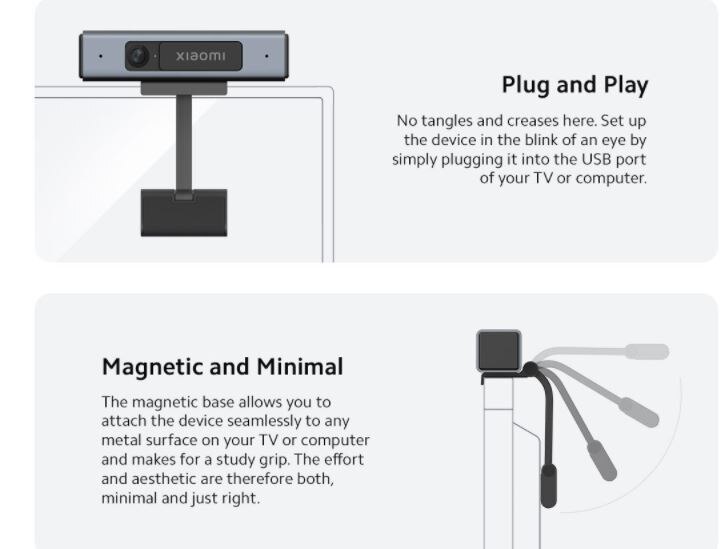 xiaomi

Plug and Play

No tangles and creases here. Set up the device in the blink of an eye by simply plugging it into the USB port of your TV or computer.

Magnetic and Minimal

The magnetic base allows you to attach the device seamlessly to any metal surface on your TV or computer and makes for a study grip. The effort and aesthetic are therefore both, minimal and just right.