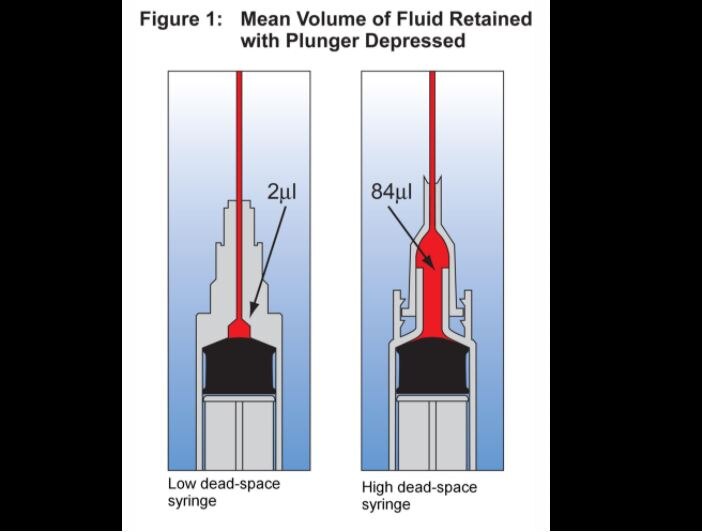 Figure 1: Mean Volume of Fluid Retained with Plunger Depressed

2μl

84μl

Low dead-space syringe

High dead-space syringe