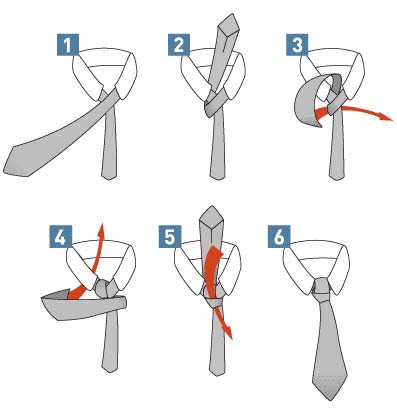 1
2
3
4
5
6